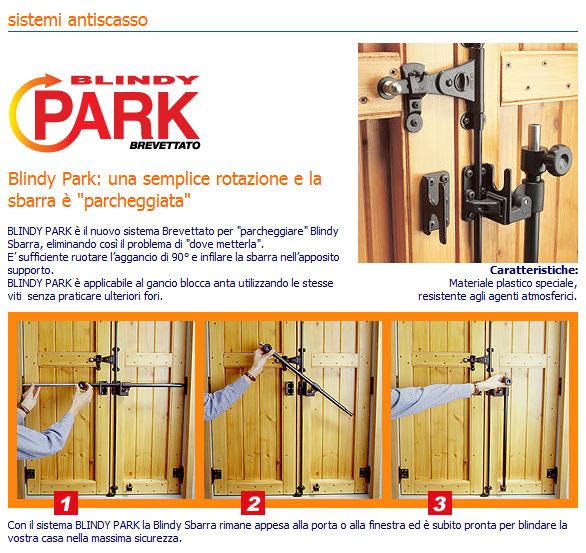 sistemi antiscasso

BLINDY PARK BREVETTATO

Blindy Park: una semplice rotazione e la sbarra è "parcheggiata"

BLINDY PARK è il nuovo sistema Brevettato per "parcheggiare" Blindy Sbarra, eliminando così il problema di "dove metterla".
E' sufficiente ruotare l'aggancio di 90° e infilare la sbarra nell'apposito supporto.
BLINDY PARK è applicabile al gancio blocca anta utilizzando le stesse viti senza praticare ulteriori fori.

Caratteristiche:
Materiale plastico speciale, resistente agli agenti atmosferici.

1

2

3

Con il sistema BLINDY PARK la Blindy Sbarra rimane appesa alla porta o alla finestra ed è subito pronta per blindare la vostra casa nella massima sicurezza.