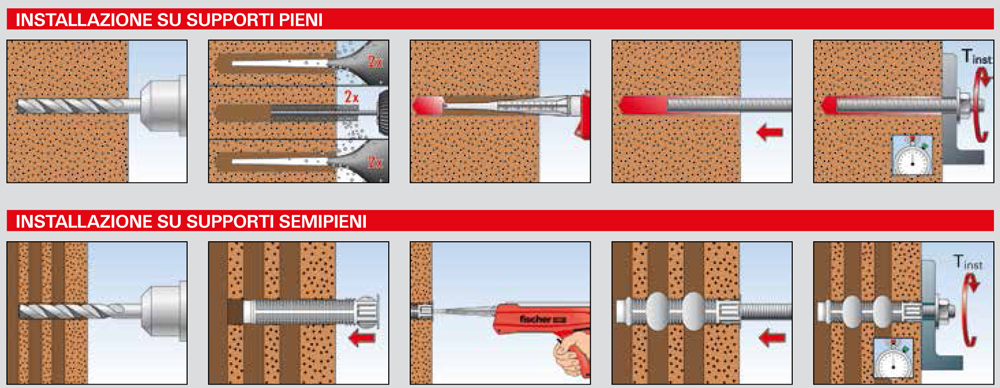 INSTALLAZIONE SU SUPPORTI PIENI

2x

2x

2x

$T_{inst}$

INSTALLAZIONE SU SUPPORTI SEMIPIENI

fischer

$T_{inst}$