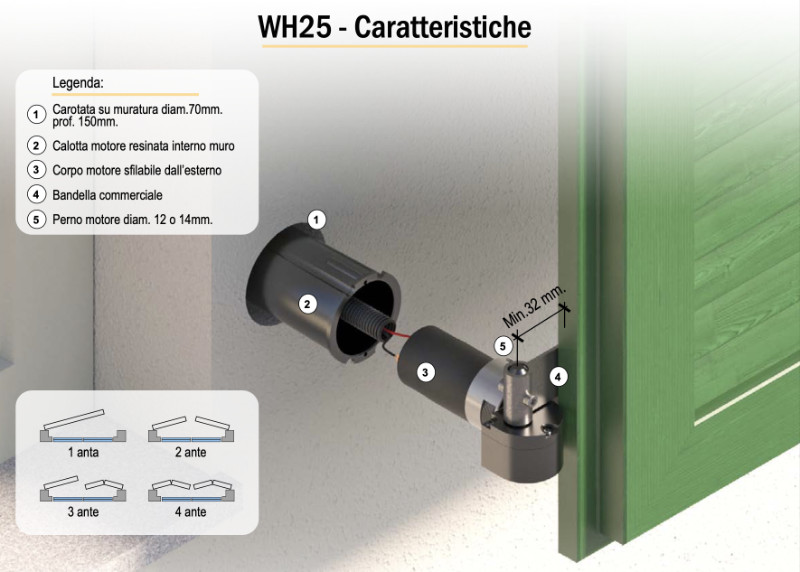 WH25 - Caratteristiche

Legenda:
1 Carotata su muratura diam.70mm. prof. 150mm.
2 Calotta motore resinata interno muro
3 Corpo motore sfilabile dall'esterno
4 Bandella commerciale
5 Perno motore diam. 12 o 14mm.

1
2
3
4
5
Min.32 mm.

1 anta
2 ante
3 ante
4 ante