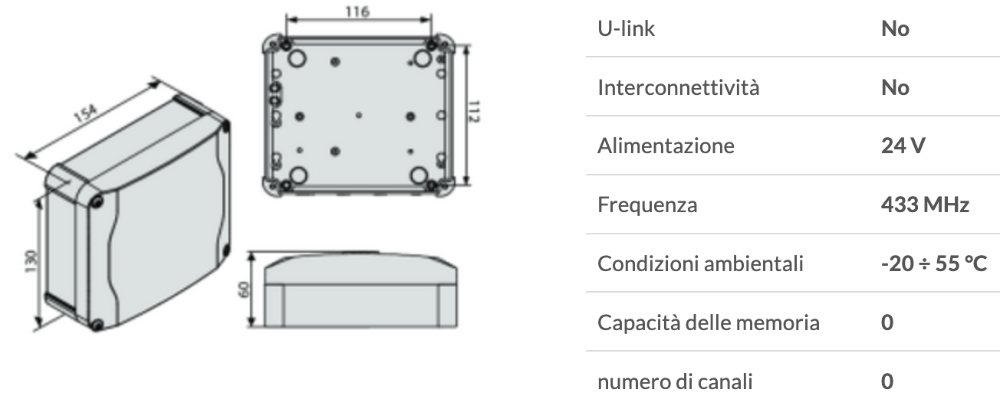 154

130

116

112

60

| U-link | No |
|---|---|
| Interconnettività | No |
| Alimentazione | 24 V |
| Frequenza | 433 MHz |
| Condizioni ambientali | -20 ÷ 55 °C |
| Capacità delle memoria | 0 |
| numero di canali | 0 |