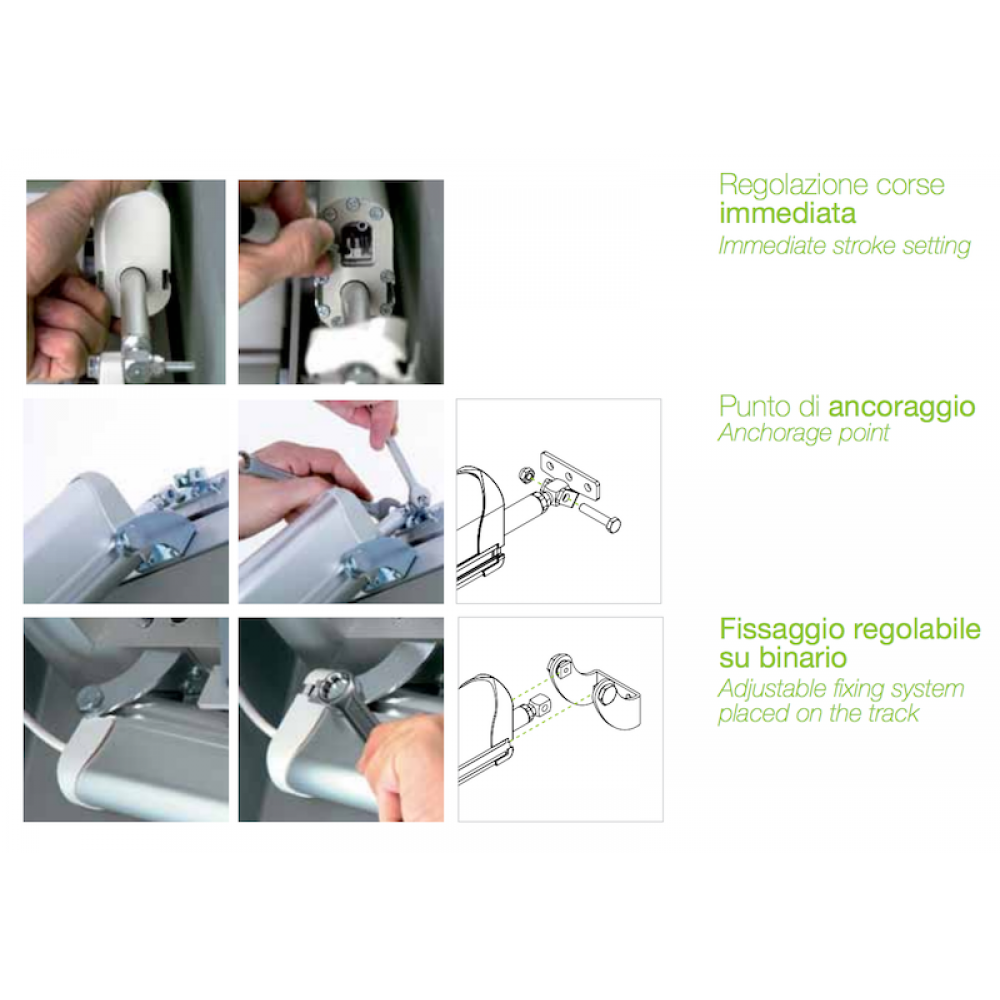 Regolazione corse
immediata
Immediate stroke setting

Punto di ancoraggio
Anchorage point

Fissaggio regolabile
su binario
Adjustable fixing system
placed on the track