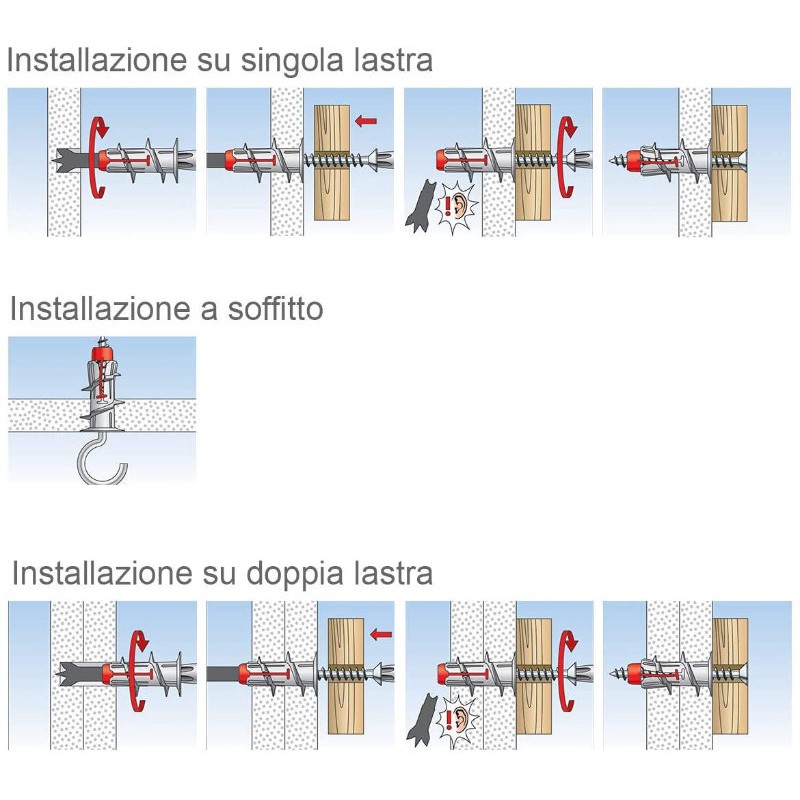 Installazione su singola lastra

Installazione a soffitto

Installazione su doppia lastra